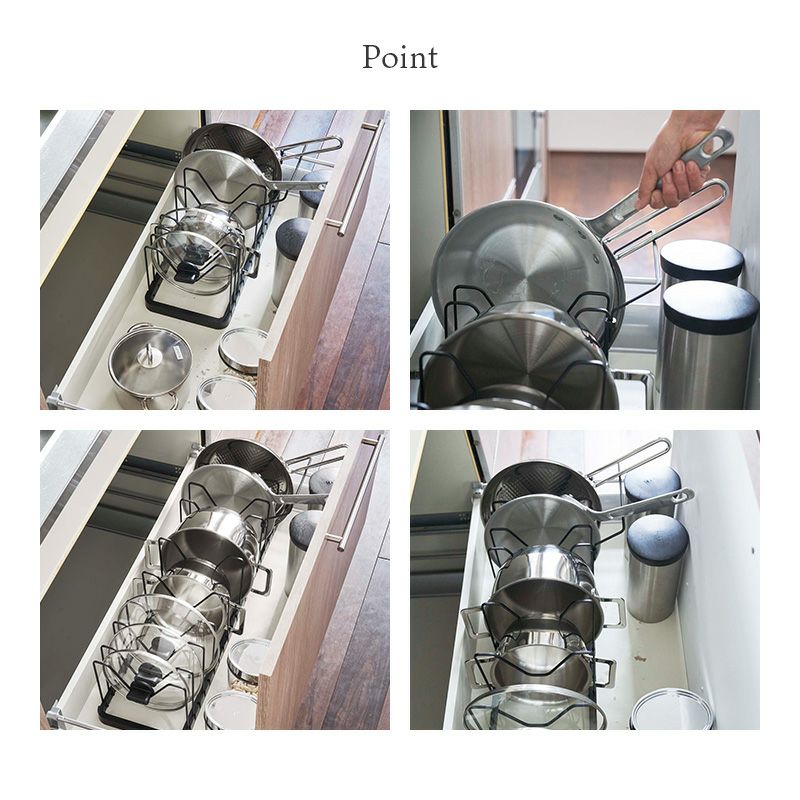 Point