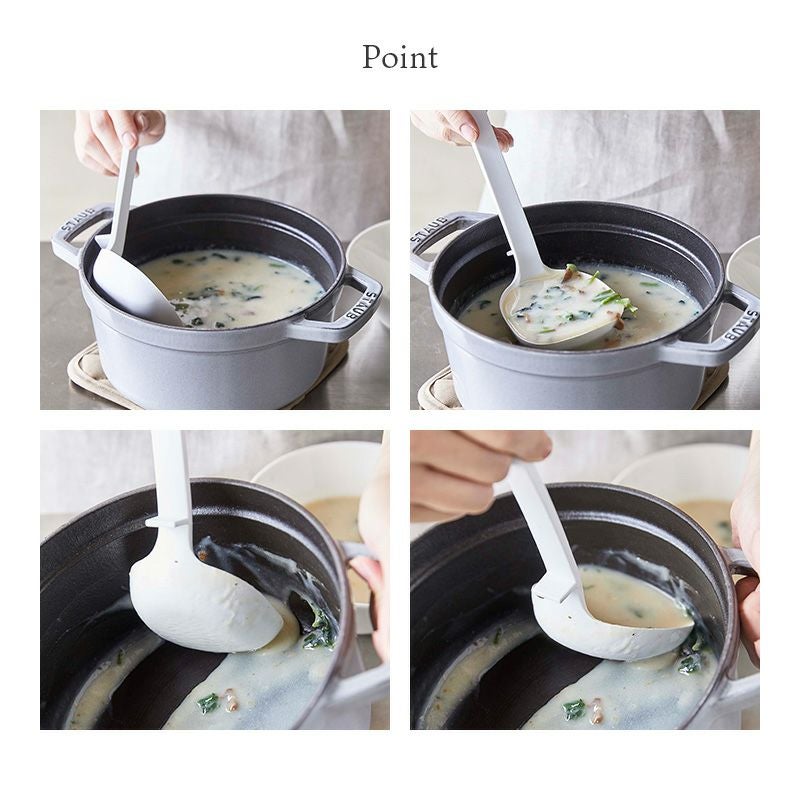 Point

STAUB

STAUB

STAUB

STAUB